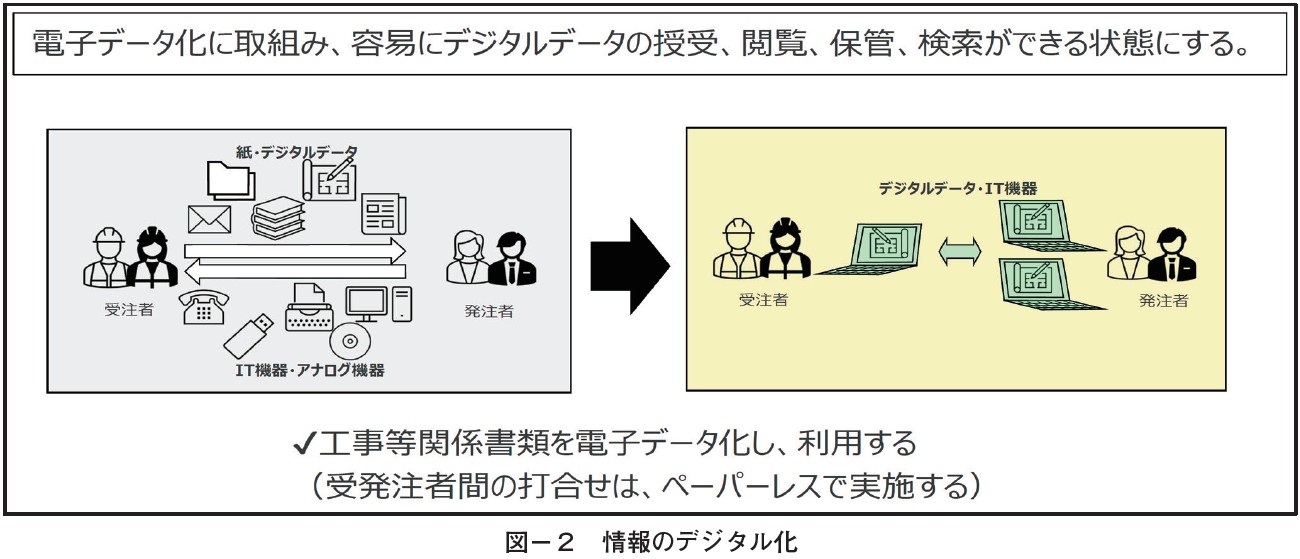 電子データ化に取組み、容易にデジタルデータの授受、閲覧、保管、検索ができる状態にする。

紙・デジタルデータ

受注者

発注者

IT機器・アナログ機器

デジタルデータ・IT機器

受注者

発注者

✓工事等関係書類を電子データ化し、利用する
（受発注者間の打合せは、ペーパーレスで実施する）

図－２　情報のデジタル化